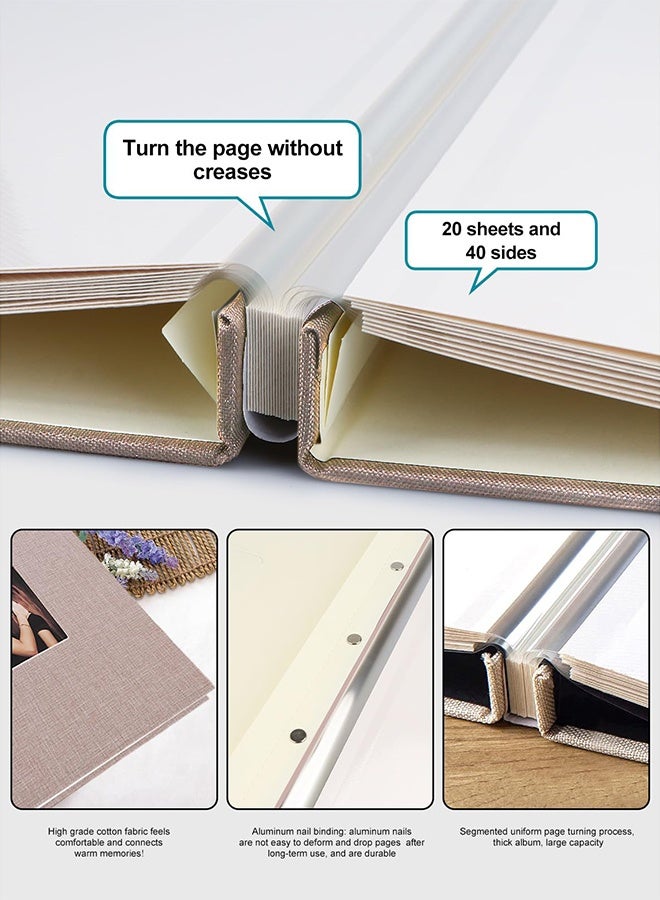 Turn the page without creases

20 sheets and 40 sides

High grade cotton fabric feels comfortable and connects warm memories!

Aluminum nail binding: aluminum nails are not easy to deform and drop pages after long-term use, and are durable

Segmented uniform page turning process, thick album, large capacity